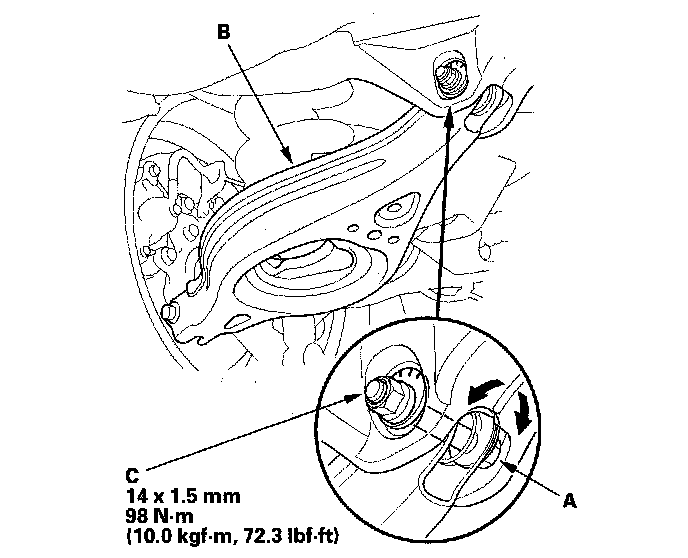 B

C
14 x 1.5 mm
98 N·m
(10.0 kgf·m, 72.3 lbf·ft)

A