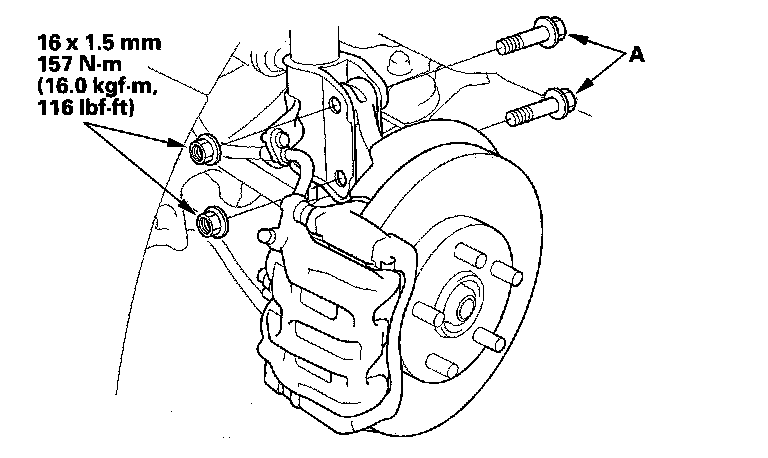 16 x 1.5 mm
157 N·m
(16.0 kgf·m,
116 lbf·ft)

A