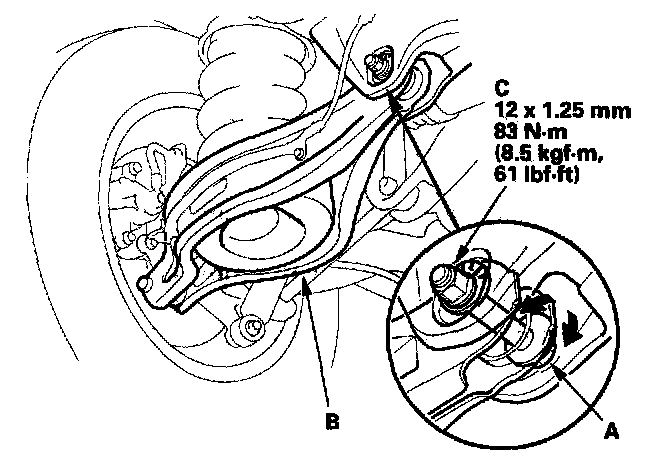 C
12 x 1.25 mm
83 N·m
(8.5 kgf·m,
61 lbf·ft)

B

A