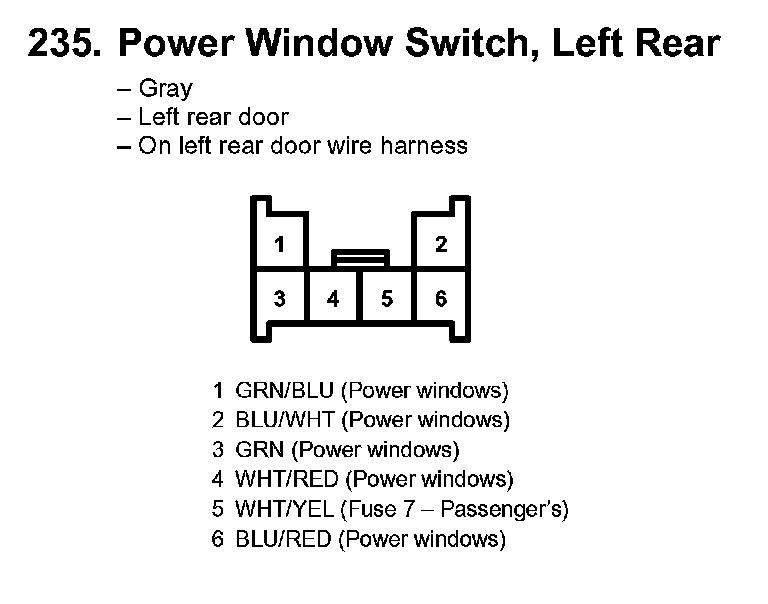 235. Power Window Switch, Left Rear

– Gray
– Left rear door
– On left rear door wire harness

1
2
3
4
5
6

1 GRN/BLU (Power windows)
2 BLU/WHT (Power windows)
3 GRN (Power windows)
4 WHT/RED (Power windows)
5 WHT/YEL (Fuse 7 – Passenger's)
6 BLU/RED (Power windows)