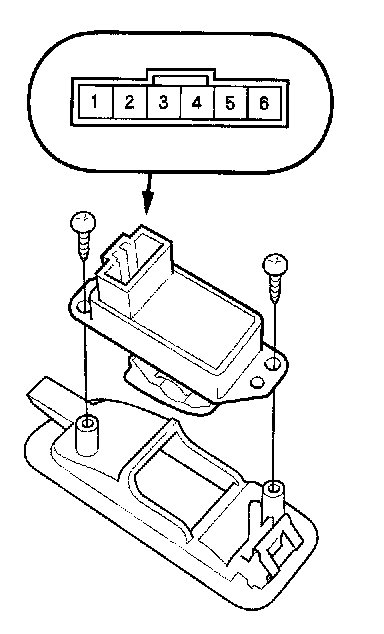 1 2 3 4 5 6