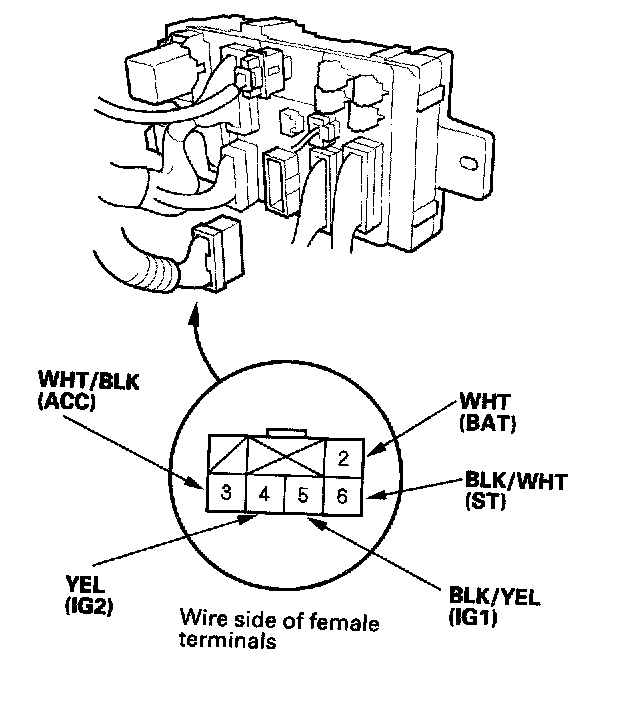 WHT/BLK
(ACC)

WHT
(BAT)

2

3 4 5 6

BLK/WHT
(ST)

YEL
(IG2)

BLK/YEL
(IG1)

Wire side of female terminals