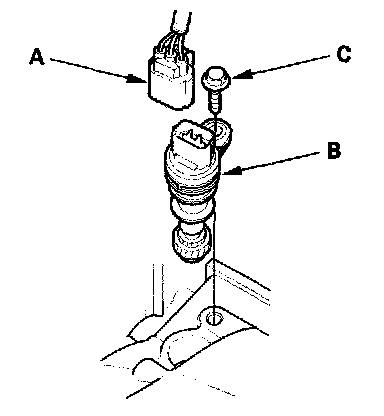 A
C
B