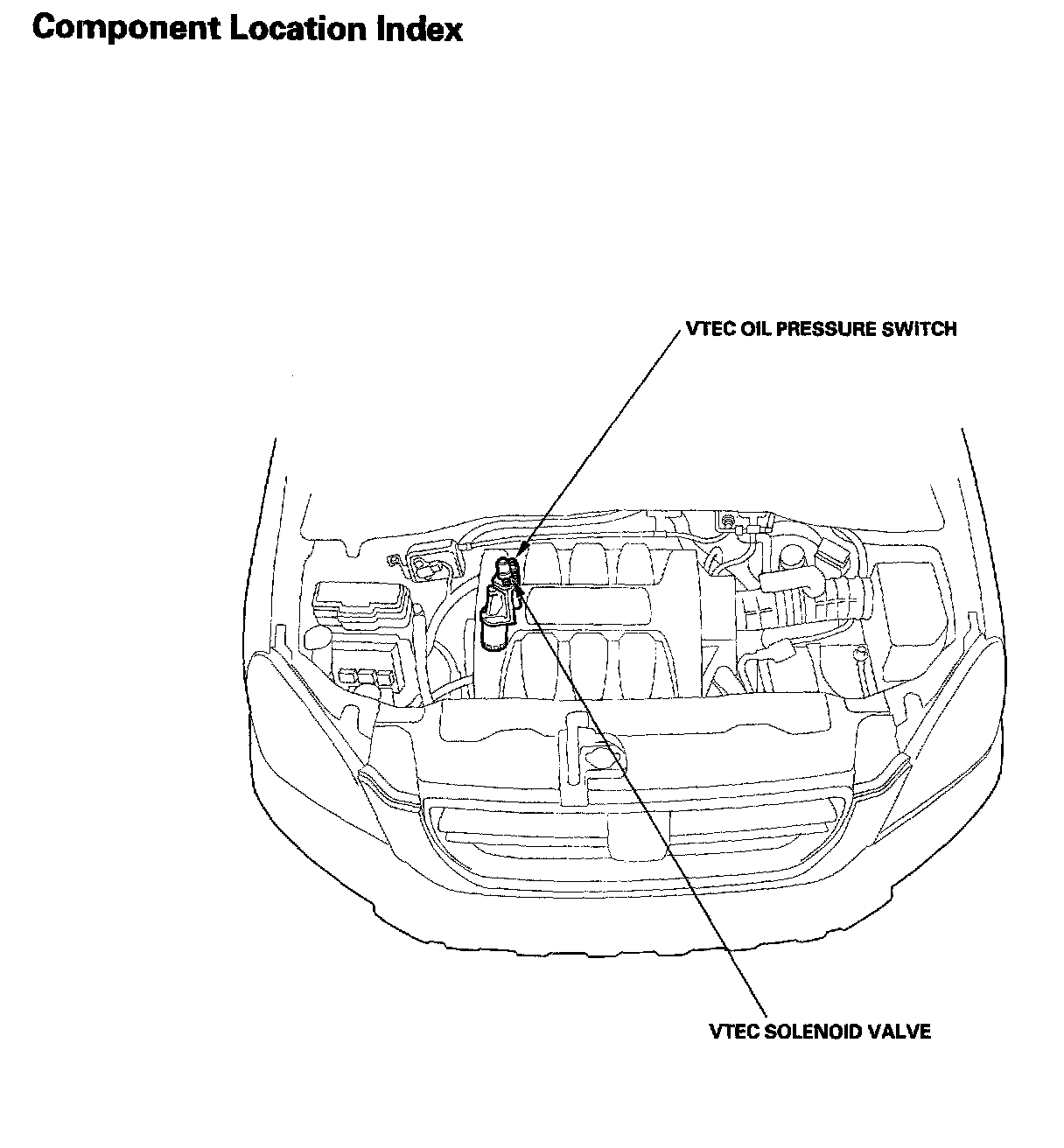 Component Location Index

VTEC OIL PRESSURE SWITCH

VTEC SOLENOID VALVE