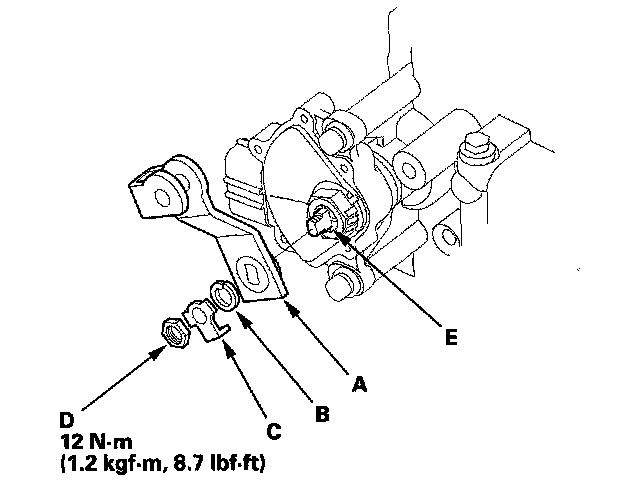 E

A

B

C

D
12 N·m
(1.2 kgf·m, 8.7 lbf·ft)