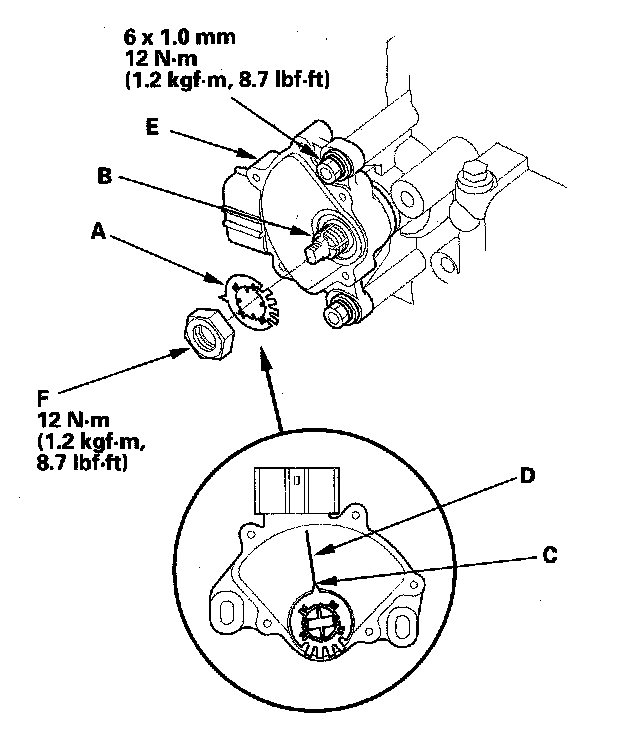 6 x 1.0 mm
12 N·m
(1.2 kgf·m, 8.7 lbf·ft)

E

B

A

F
12 N·m
(1.2 kgf·m,
8.7 lbf·ft)

D

C