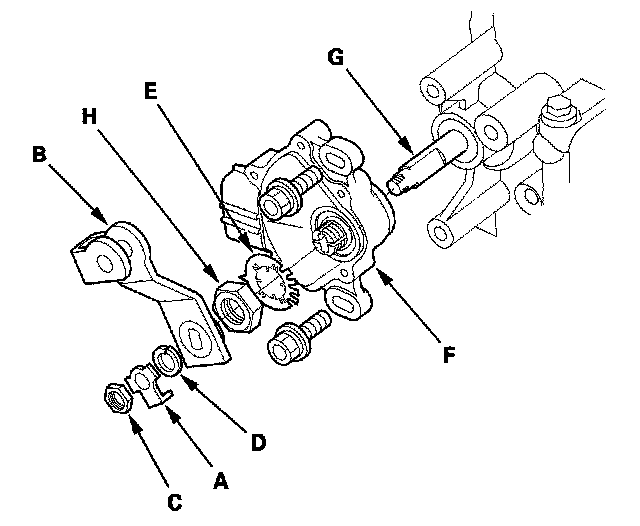 G
E
H
B
F
D
A
C