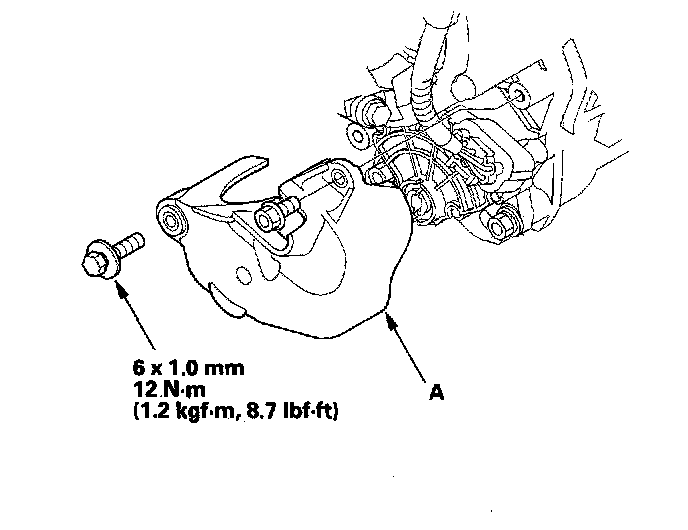 6 x 1.0 mm
12 N·m
(1.2 kgf·m, 8.7 lbf·ft)

A