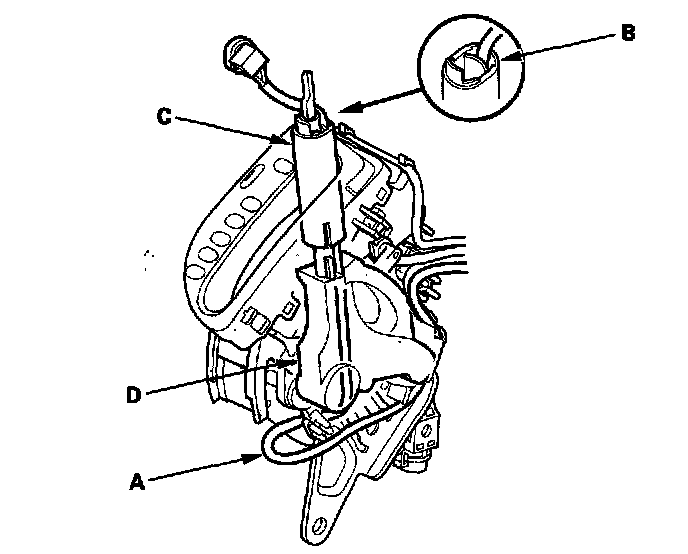 B
C
D
A