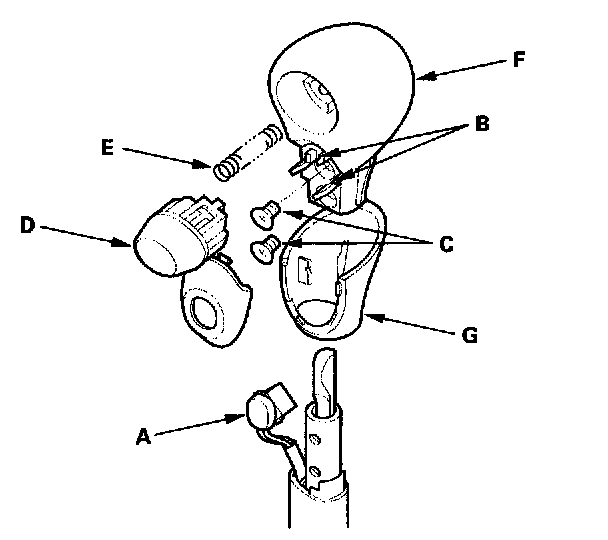 F
B
E
D
C
G
A