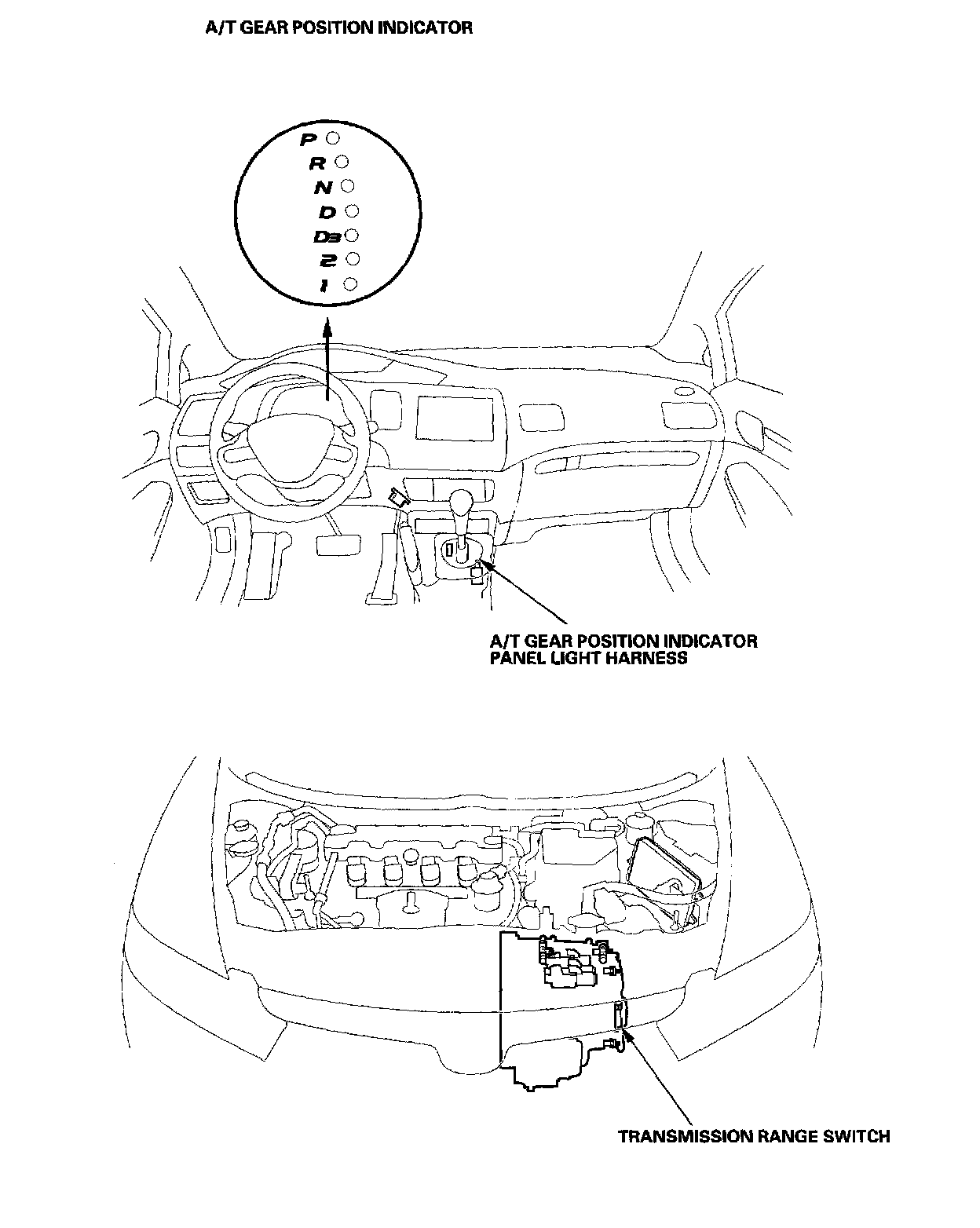 A/T GEAR POSITION INDICATOR

P
R
N
D
D3
2
1

A/T GEAR POSITION INDICATOR PANEL LIGHT HARNESS

TRANSMISSION RANGE SWITCH