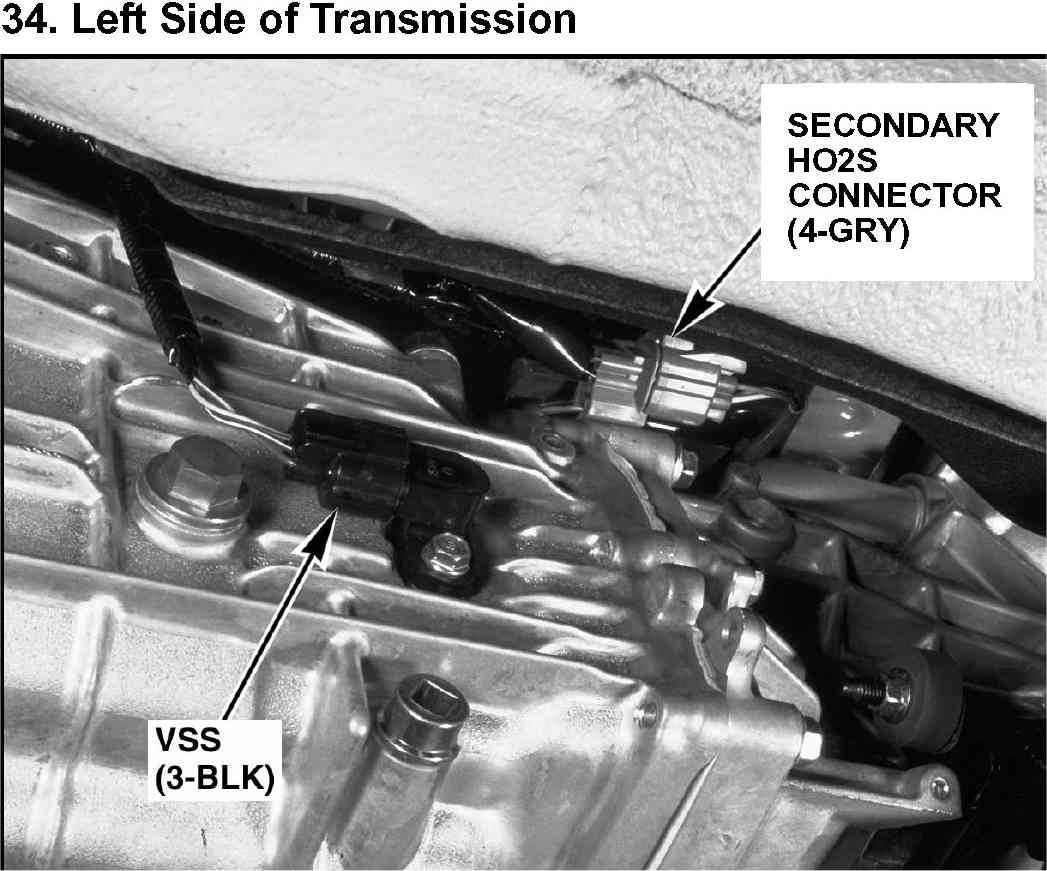 34. Left Side of Transmission

SECONDARY HO2S CONNECTOR (4-GRY)

VSS (3-BLK)