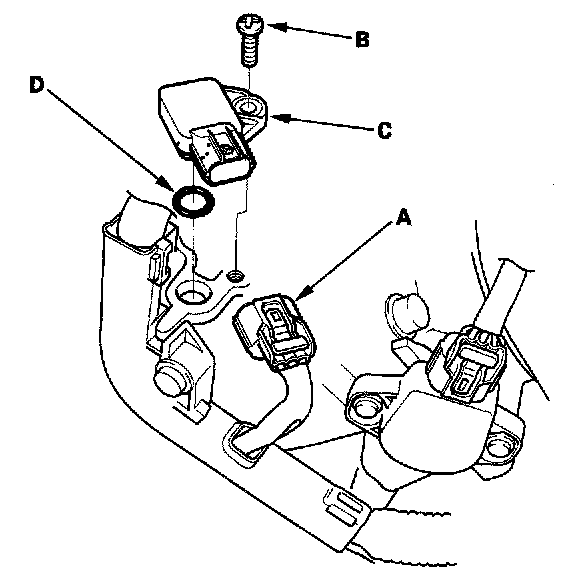 B
D
C
A