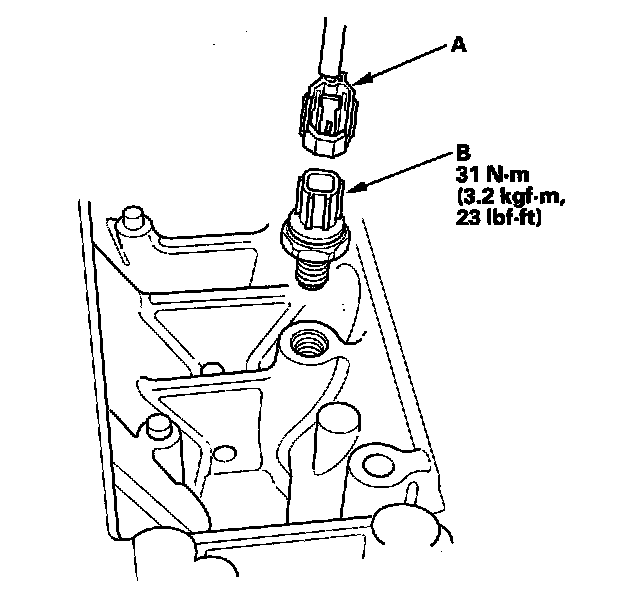 A

B
31 N·m
(3.2 kgf·m,
23 lbf·ft)