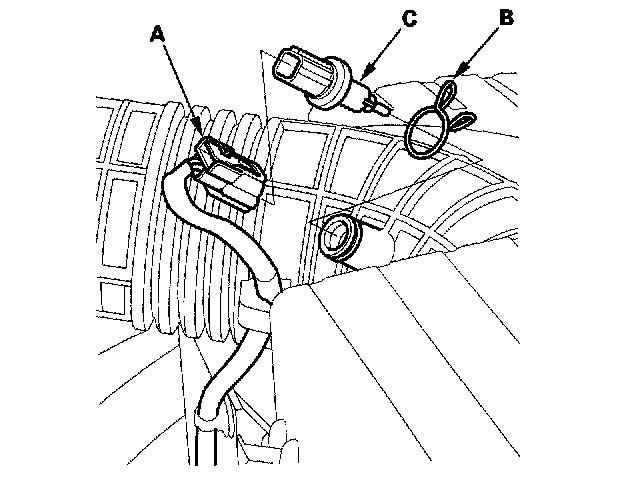 A
C
B