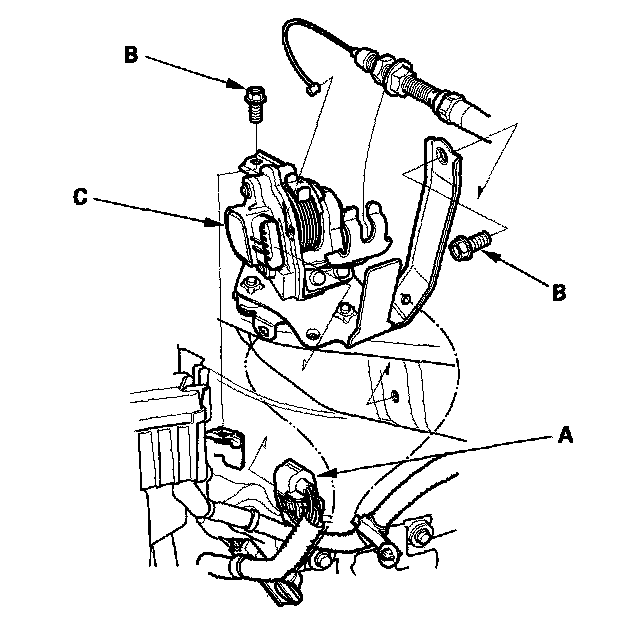 B

C

B

A