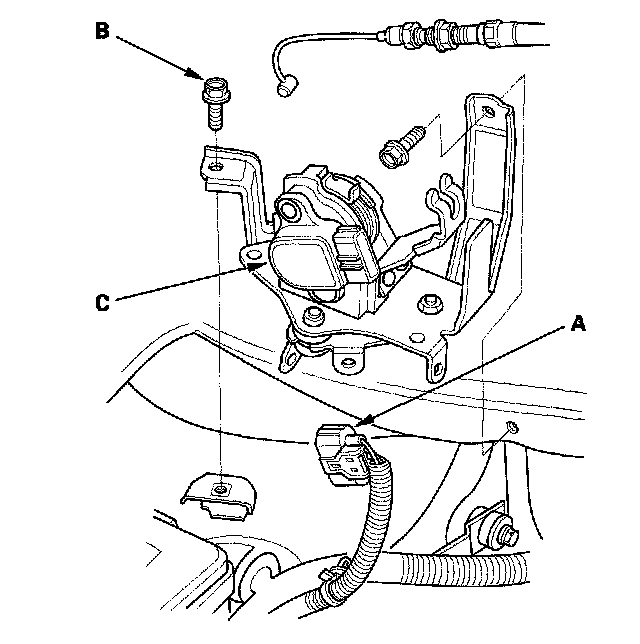 B

C

A