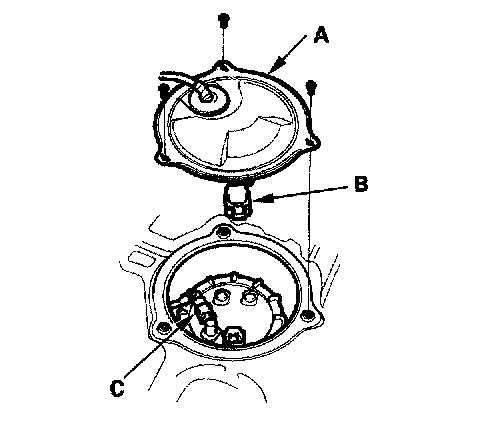 A
B
C