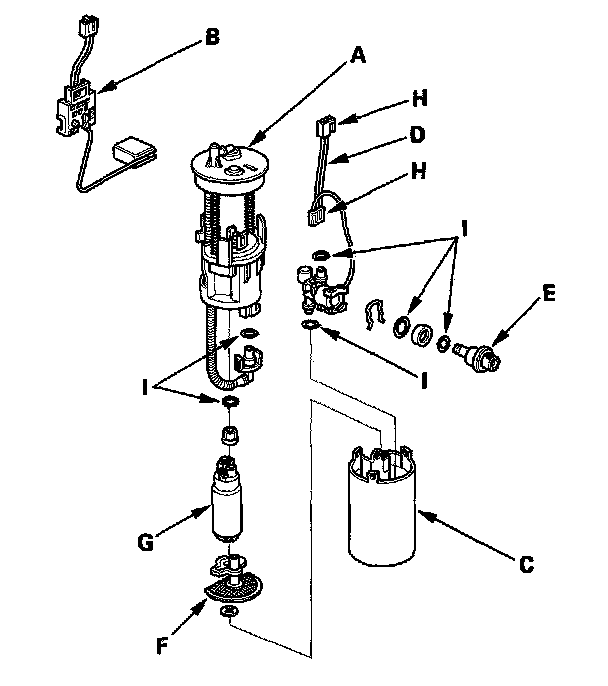 B
A
H
D
H
I
E
I
I
G
C
F