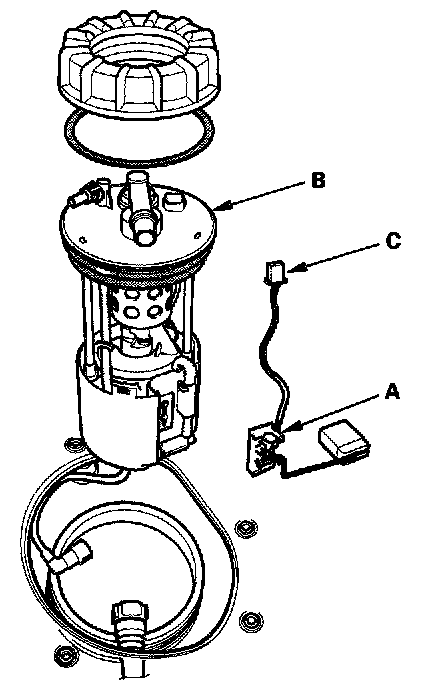 B

C

A