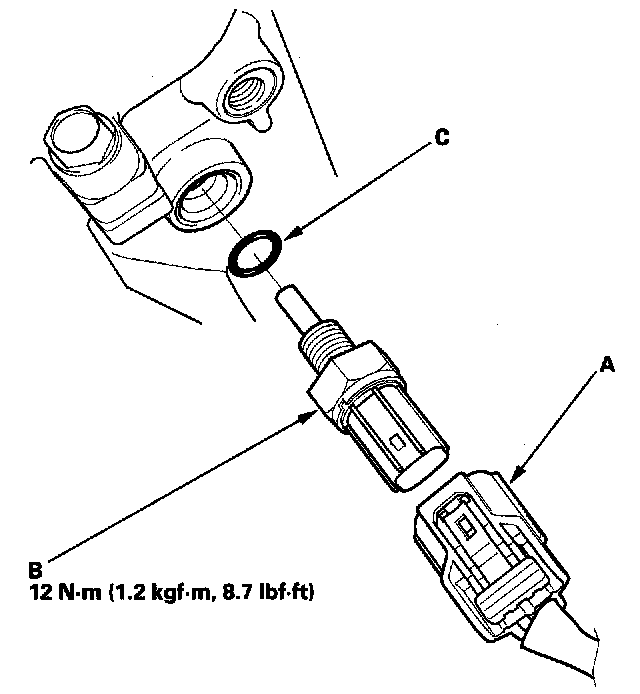 C

A

B
12 N·m (1.2 kgf·m, 8.7 lbf·ft)