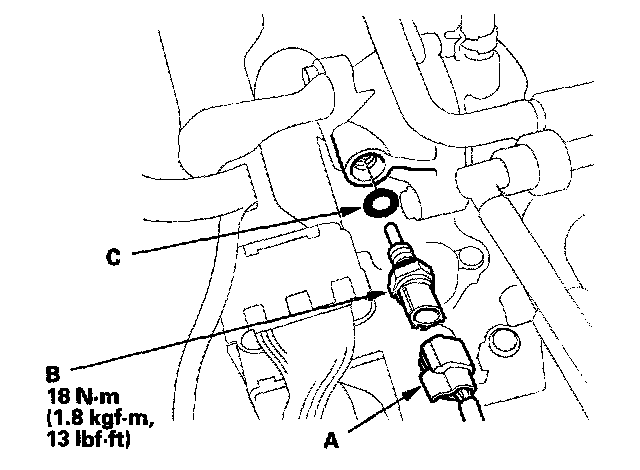 C

B
18 N·m
(1.8 kgf·m,
13 lbf·ft)

A