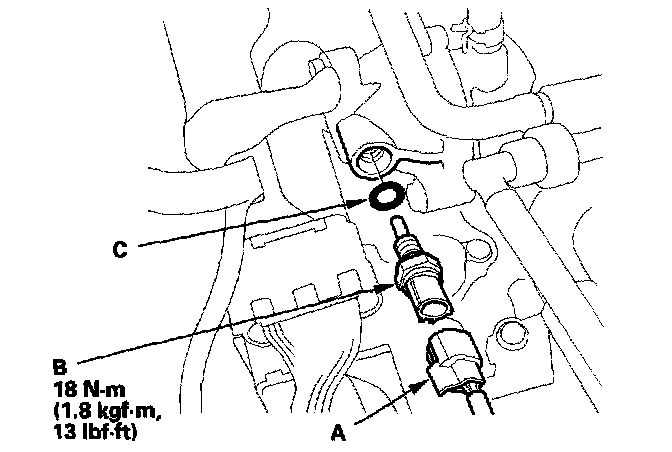 C

B
18 N·m
(1.8 kgf·m,
13 lbf·ft)

A