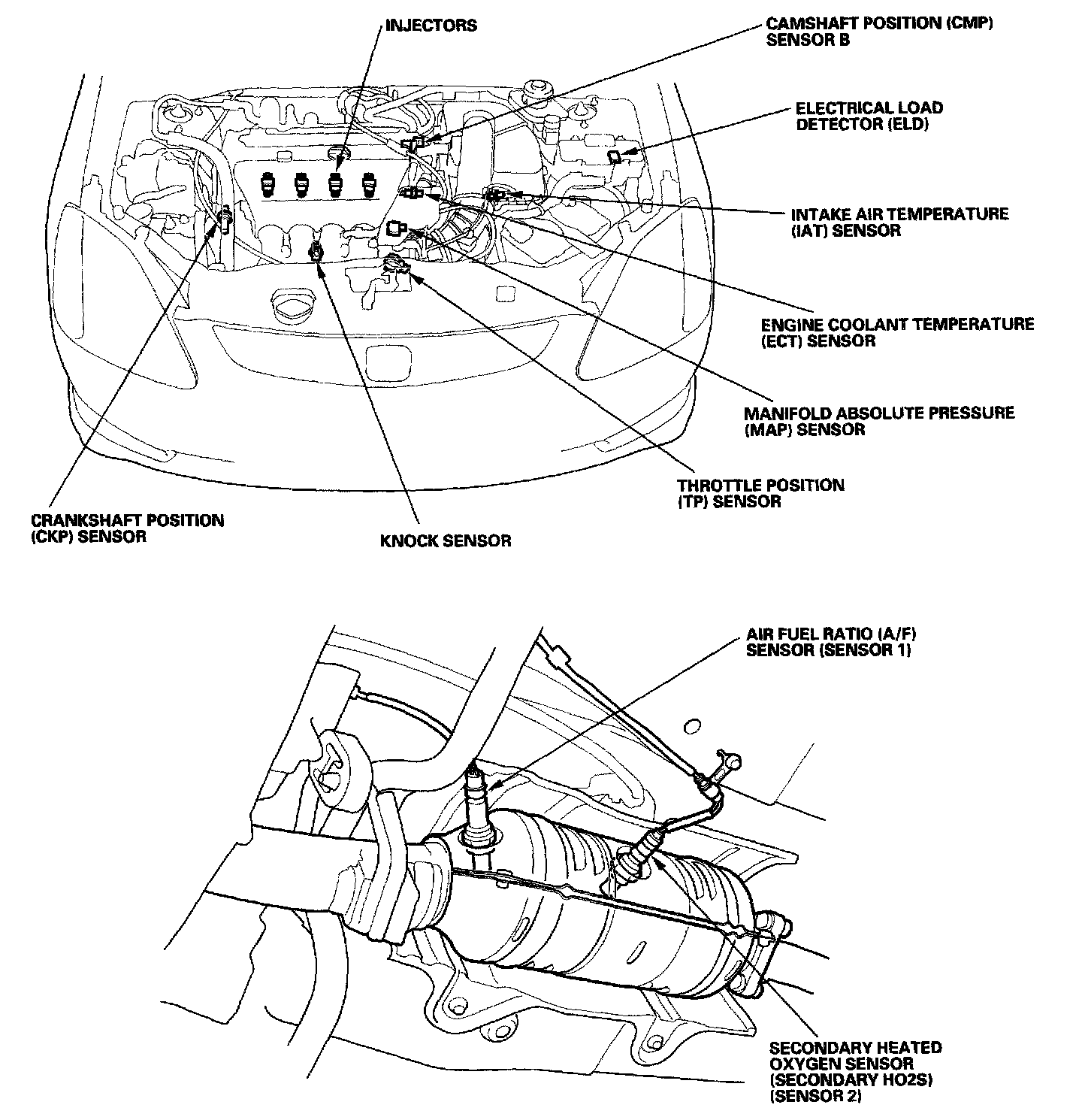 INJECTORS

CAMSHAFT POSITION (CMP) SENSOR B

ELECTRICAL LOAD DETECTOR (ELD)

INTAKE AIR TEMPERATURE (IAT) SENSOR

ENGINE COOLANT TEMPERATURE (ECT) SENSOR

MANIFOLD ABSOLUTE PRESSURE (MAP) SENSOR

THROTTLE POSITION (TP) SENSOR

CRANKSHAFT POSITION (CKP) SENSOR

KNOCK SENSOR

AIR FUEL RATIO (A/F) SENSOR (SENSOR 1)

SECONDARY HEATED OXYGEN SENSOR (SECONDARY HO2S) (SENSOR 2)