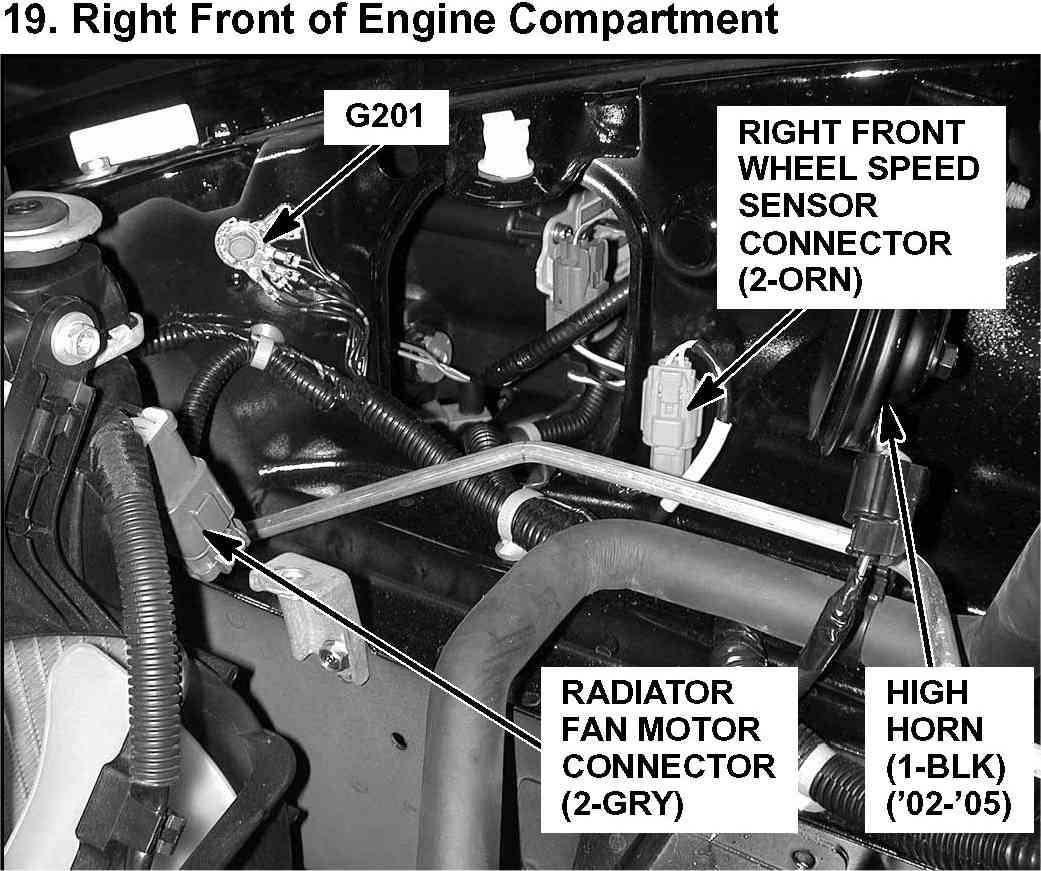 19. Right Front of Engine Compartment

G201

RIGHT FRONT WHEEL SPEED SENSOR CONNECTOR (2-ORN)

RADIATOR FAN MOTOR CONNECTOR (2-GRY)

HIGH HORN (1-BLK) ('02-'05)