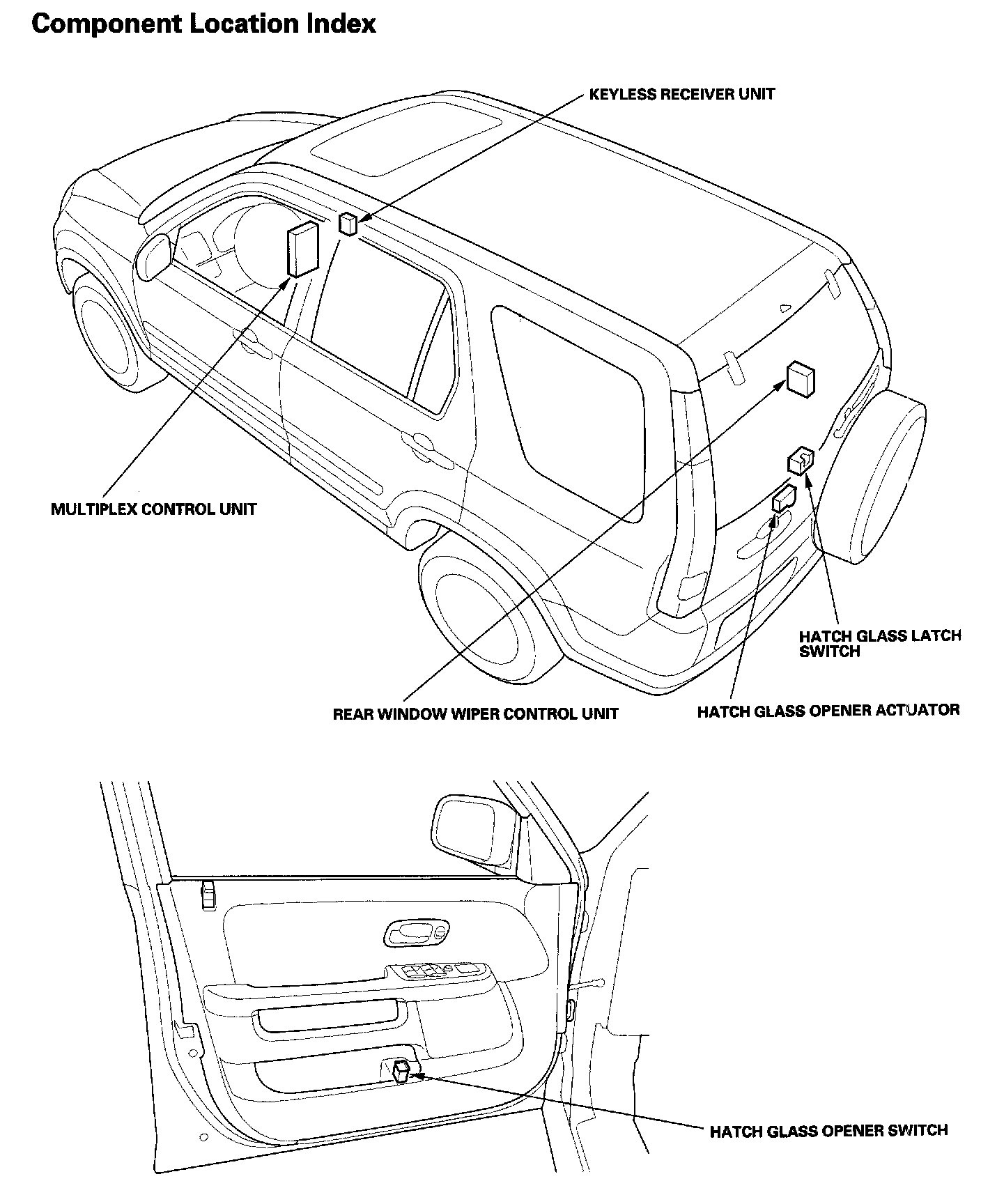 Component Location Index

KEYLESS RECEIVER UNIT

MULTIPLEX CONTROL UNIT

HATCH GLASS LATCH SWITCH

REAR WINDOW WIPER CONTROL UNIT

HATCH GLASS OPENER ACTUATOR

HATCH GLASS OPENER SWITCH