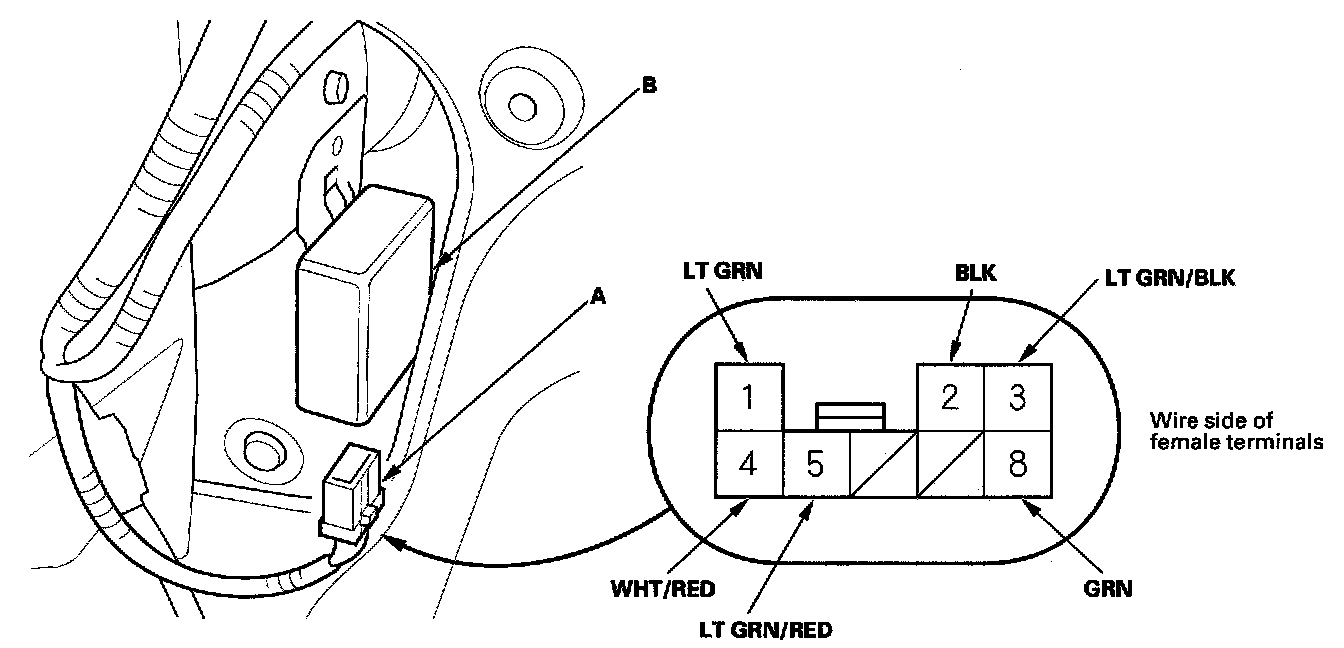 B

A

LT GRN

BLK

LT GRN/BLK

1

2

3

4

5

8

Wire side of female terminals

WHT/RED

LT GRN/RED

GRN