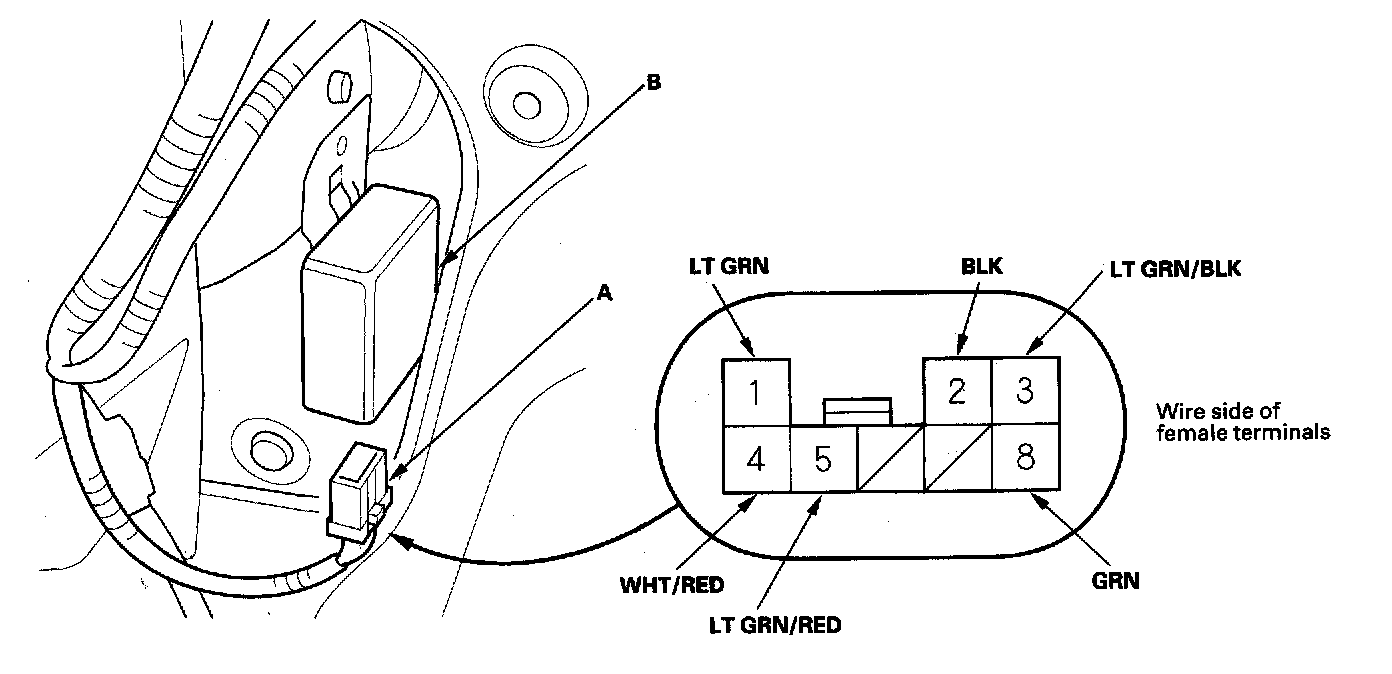 B

A

LT GRN

BLK

LT GRN/BLK

1

2

3

4

5

8

Wire side of female terminals

WHT/RED

LT GRN/RED

GRN