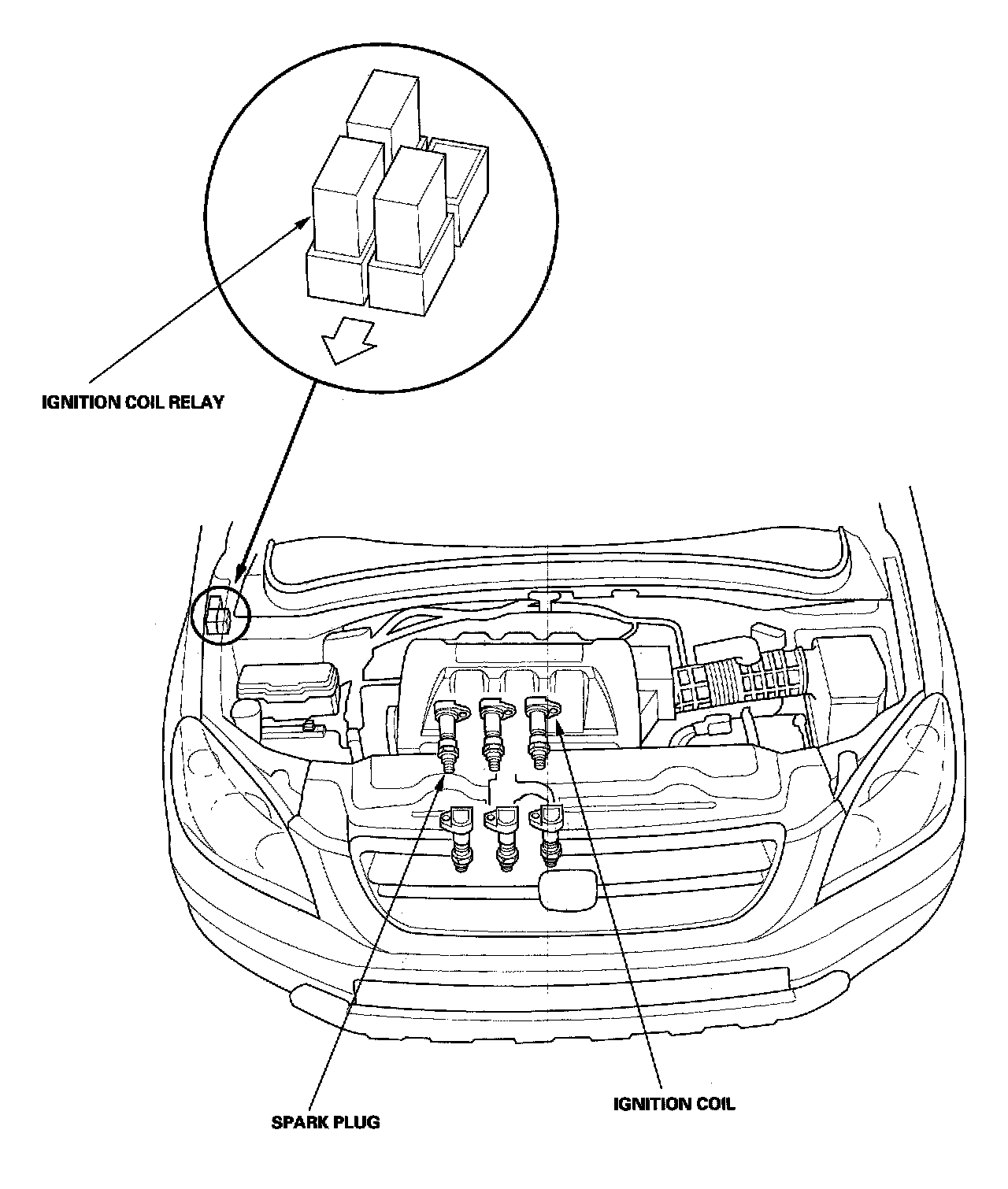 IGNITION COIL RELAY

SPARK PLUG

IGNITION COIL