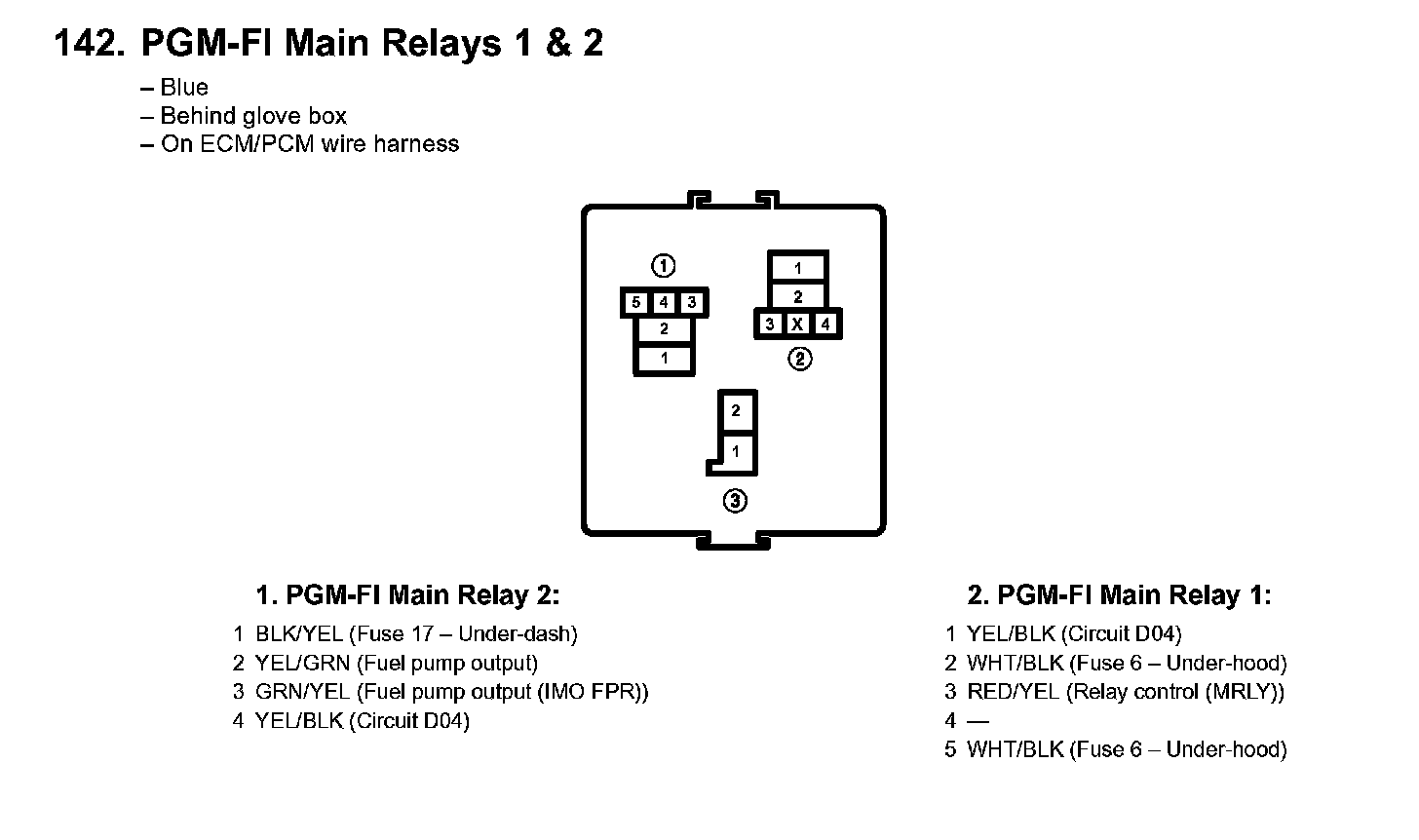 142. PGM-FI Main Relays 1 & 2

– Blue
– Behind glove box
– On ECM/PCM wire harness

①
5 4 3
2
1

1
2
3 X 4
②

2
1
③

1. PGM-FI Main Relay 2:

1 BLK/YEL (Fuse 17 – Under-dash)
2 YEL/GRN (Fuel pump output)
3 GRN/YEL (Fuel pump output (IMO FPR))
4 YEL/BLK (Circuit D04)

2. PGM-FI Main Relay 1:

1 YEL/BLK (Circuit D04)
2 WHT/BLK (Fuse 6 – Under-hood)
3 RED/YEL (Relay control (MRLY))
4 —
5 WHT/BLK (Fuse 6 – Under-hood)