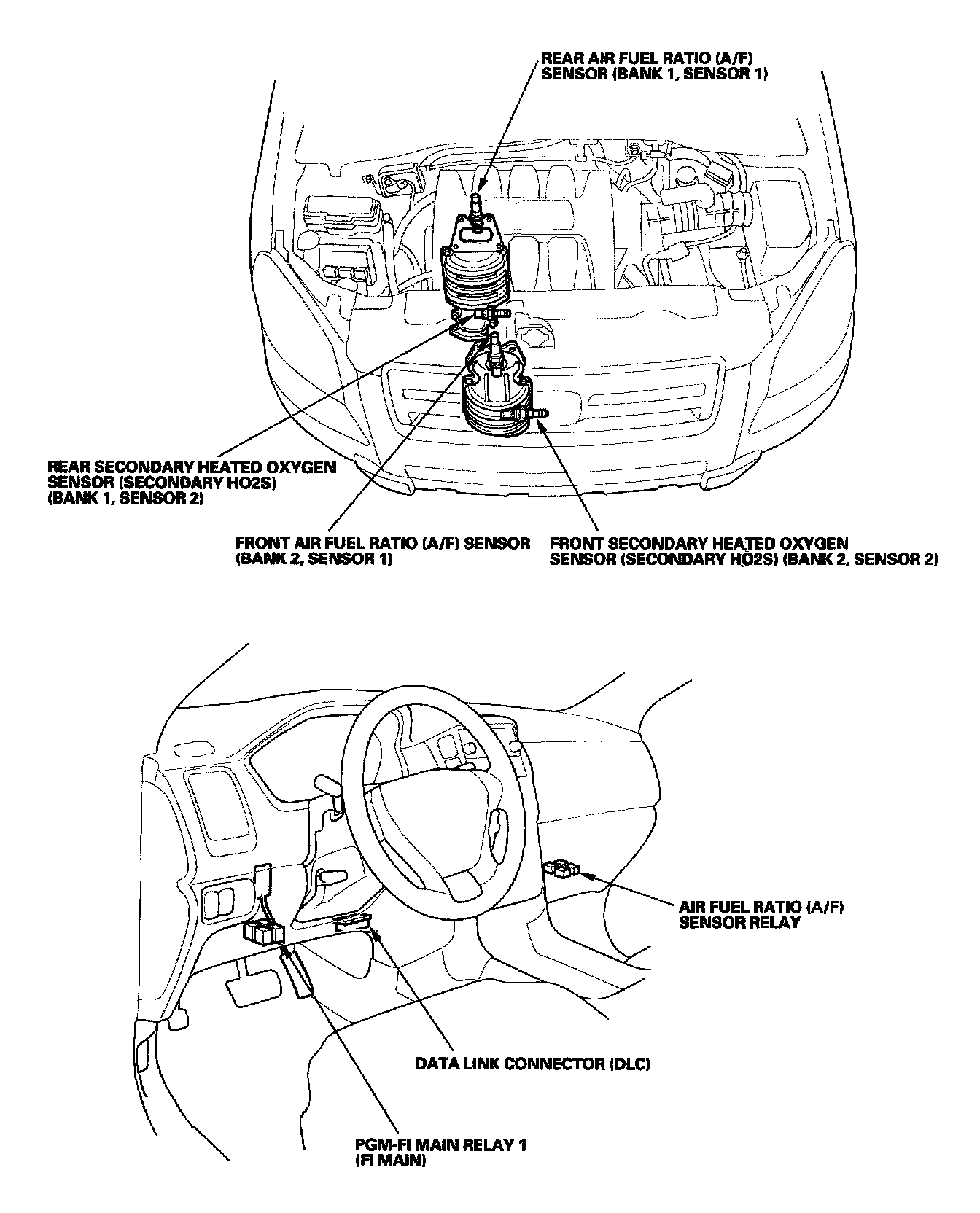 REAR AIR FUEL RATIO (A/F) SENSOR (BANK 1, SENSOR 1)

REAR SECONDARY HEATED OXYGEN SENSOR (SECONDARY HO2S) (BANK 1, SENSOR 2)

FRONT AIR FUEL RATIO (A/F) SENSOR (BANK 2, SENSOR 1)

FRONT SECONDARY HEATED OXYGEN SENSOR (SECONDARY HO2S) (BANK 2, SENSOR 2)

AIR FUEL RATIO (A/F) SENSOR RELAY

DATA LINK CONNECTOR (DLC)

PGM-FI MAIN RELAY 1 (FI MAIN)