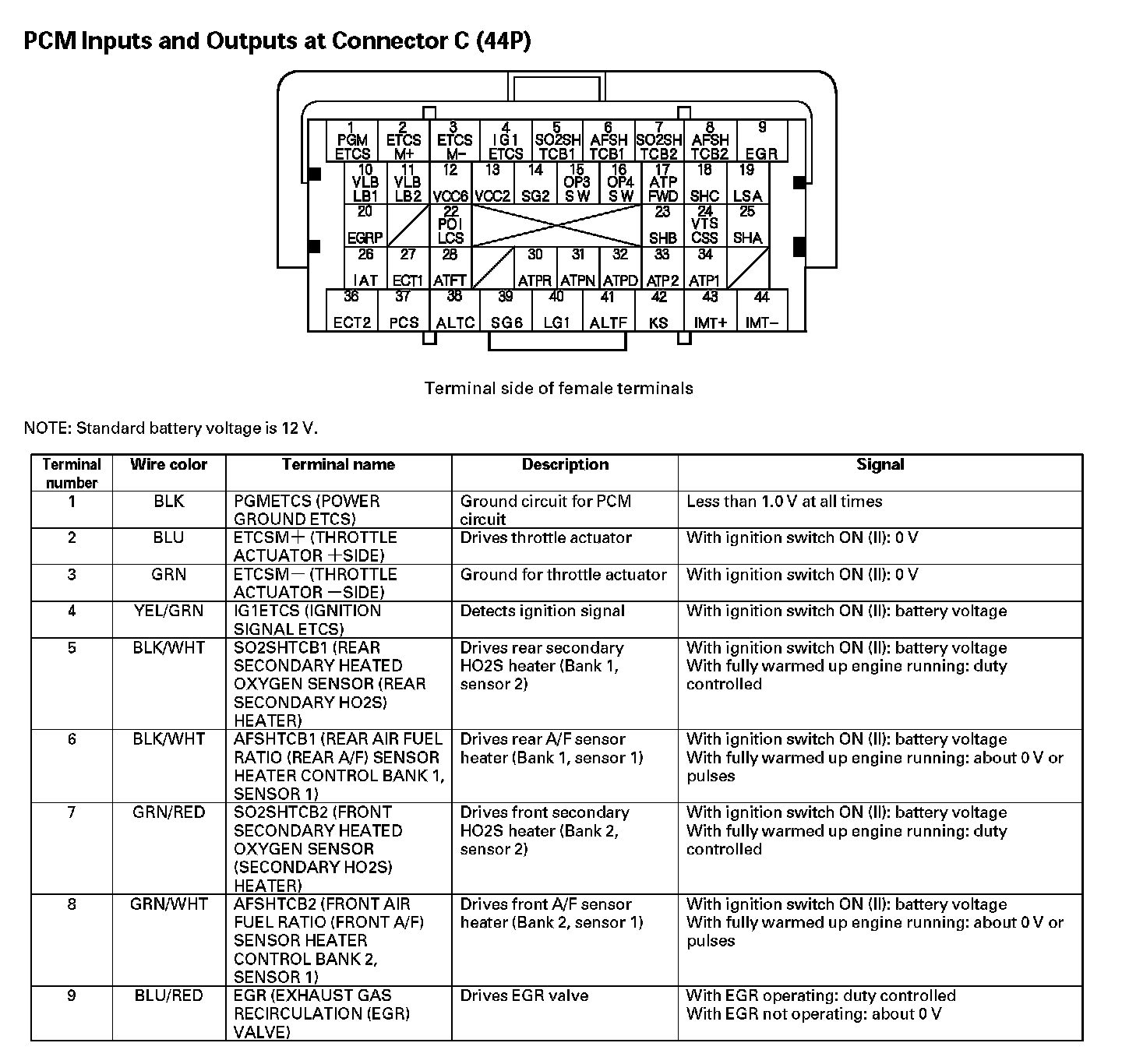 PCM Inputs and Outputs at Connector C (44P)

1 PGM ETCS
2 ETCS M+
3 ETCS M−
4 IG1 ETCS
5 SO2SH TCB1
6 AFSH TCB1
7 SO2SH TCB2
8 AFSH TCB2
9 EGR
10 VLB LB1
11 VLB LB2
12 VCC6
13 VCC2
14 SG2
15 OP3 SW
16 OP4 SW
17 ATP FWD
18 SHC
19 LSA
20 EGRP
22 POI LCS
23 SHB
24 VTS CSS
25 SHA
26 IAT
27 ECT1
28 ATFT
30 ATPR
31 ATPN
32 ATPD
33 ATP2
34 ATP1
36 ECT2
37 PCS
38 ALTC
39 SG6
40 LG1
41 ALTF
42 KS
43 IMT+
44 IMT−

Terminal side of female terminals

NOTE: Standard battery voltage is 12 V.

| Terminal number | Wire color | Terminal name | Description | Signal |
|---|---|---|---|---|
| 1 | BLK | PGMETCS (POWER GROUND ETCS) | Ground circuit for PCM circuit | Less than 1.0 V at all times |
| 2 | BLU | ETCSM+ (THROTTLE ACTUATOR +SIDE) | Drives throttle actuator | With ignition switch ON (II): 0 V |
| 3 | GRN | ETCSM− (THROTTLE ACTUATOR −SIDE) | Ground for throttle actuator | With ignition switch ON (II): 0 V |
| 4 | YEL/GRN | IG1ETCS (IGNITION SIGNAL ETCS) | Detects ignition signal | With ignition switch ON (II): battery voltage |
| 5 | BLK/WHT | SO2SHTCB1 (REAR SECONDARY HEATED OXYGEN SENSOR (REAR SECONDARY HO2S) HEATER) | Drives rear secondary HO2S heater (Bank 1, sensor 2) | With ignition switch ON (II): battery voltage With fully warmed up engine running: duty controlled |
| 6 | BLK/WHT | AFSHTCB1 (REAR AIR FUEL RATIO (REAR A/F) SENSOR HEATER CONTROL BANK 1, SENSOR 1) | Drives rear A/F sensor heater (Bank 1, sensor 1) | With ignition switch ON (II): battery voltage With fully warmed up engine running: about 0 V or pulses |
| 7 | GRN/RED | SO2SHTCB2 (FRONT SECONDARY HEATED OXYGEN SENSOR (SECONDARY HO2S) HEATER) | Drives front secondary HO2S heater (Bank 2, sensor 2) | With ignition switch ON (II): battery voltage With fully warmed up engine running: duty controlled |
| 8 | GRN/WHT | AFSHTCB2 (FRONT AIR FUEL RATIO (FRONT A/F) SENSOR HEATER CONTROL BANK 2, SENSOR 1) | Drives front A/F sensor heater (Bank 2, sensor 1) | With ignition switch ON (II): battery voltage With fully warmed up engine running: about 0 V or pulses |
| 9 | BLU/RED | EGR (EXHAUST GAS RECIRCULATION (EGR) VALVE) | Drives EGR valve | With EGR operating: duty controlled With EGR not operating: about 0 V |