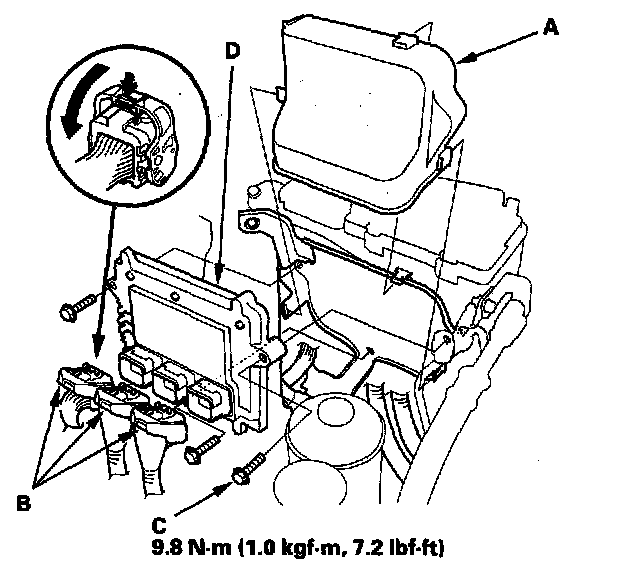 A

D

B

C
9.8 N·m (1.0 kgf·m, 7.2 lbf·ft)