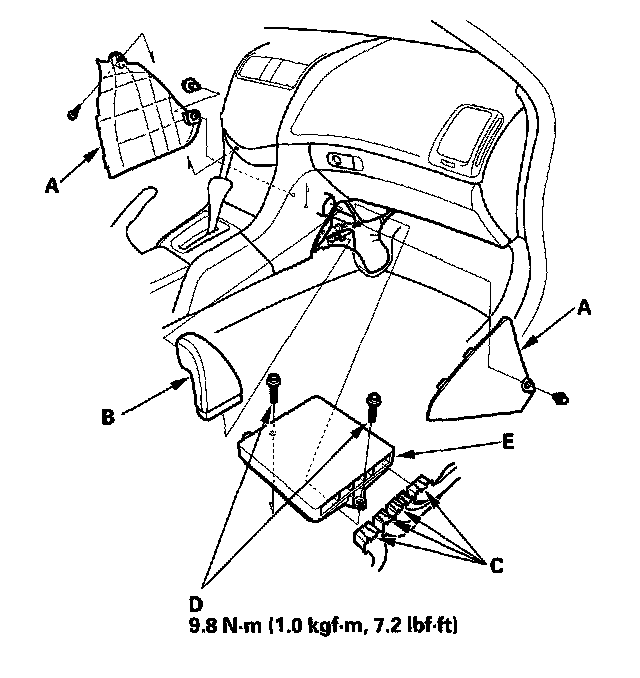 A

A

B

E

C

D
9.8 N·m (1.0 kgf·m, 7.2 lbf·ft)