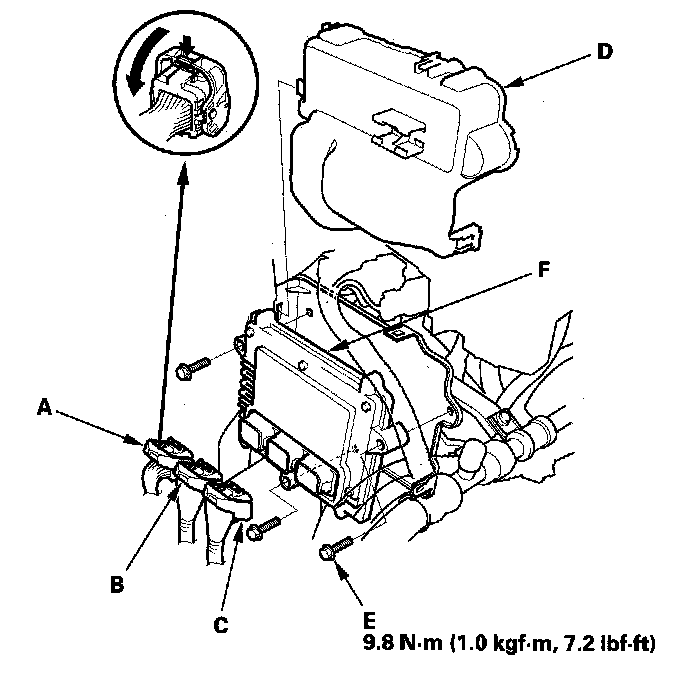 D

F

A

B

C

E
9.8 N·m (1.0 kgf·m, 7.2 lbf·ft)