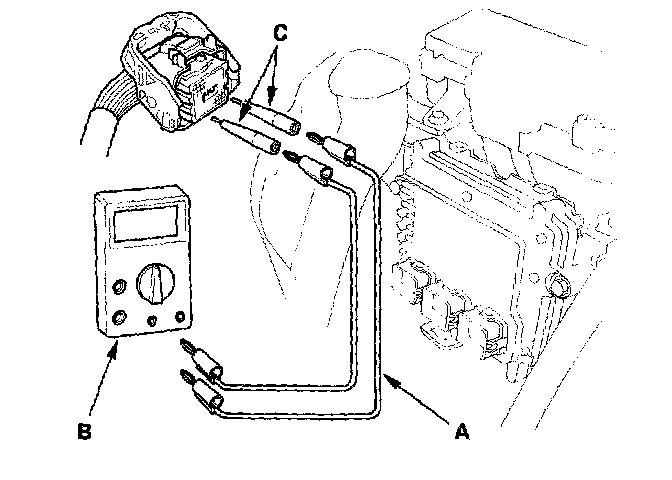 C

B

A