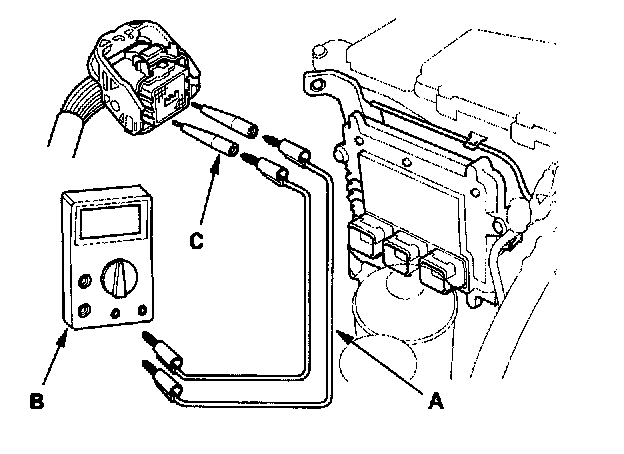 C

B

A