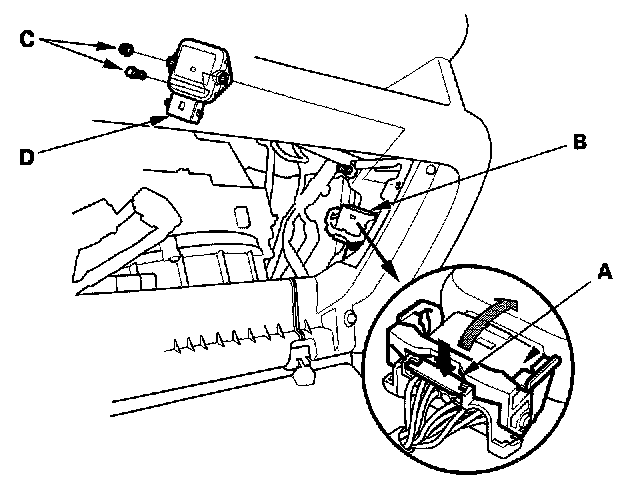 C
D
B
A