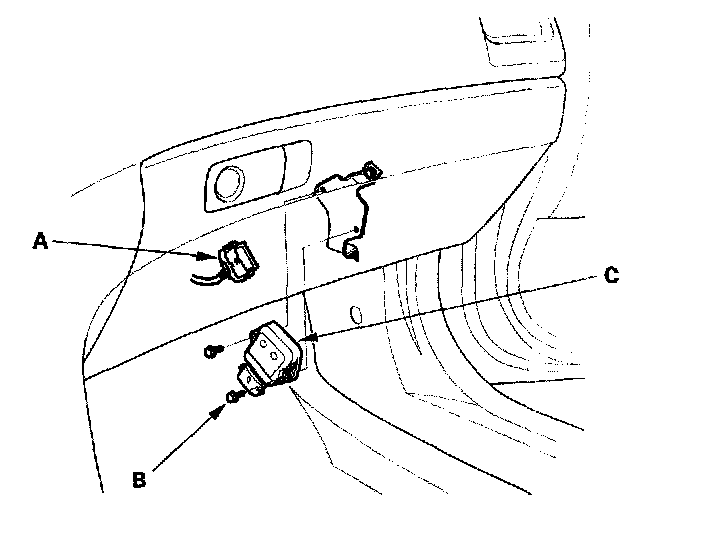 A

C

B