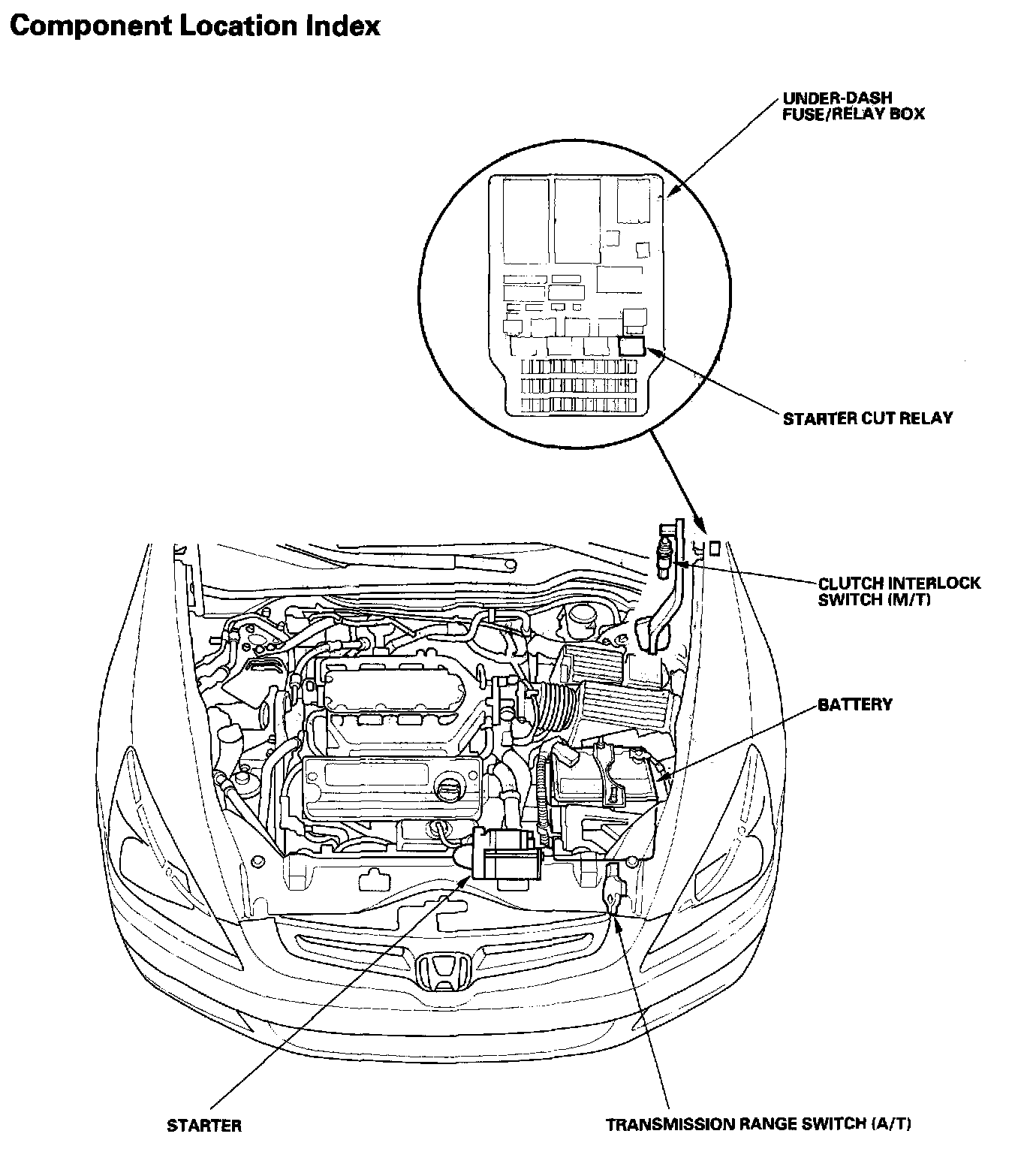 Component Location Index

UNDER-DASH FUSE/RELAY BOX

STARTER CUT RELAY

CLUTCH INTERLOCK SWITCH (M/T)

BATTERY

STARTER

TRANSMISSION RANGE SWITCH (A/T)