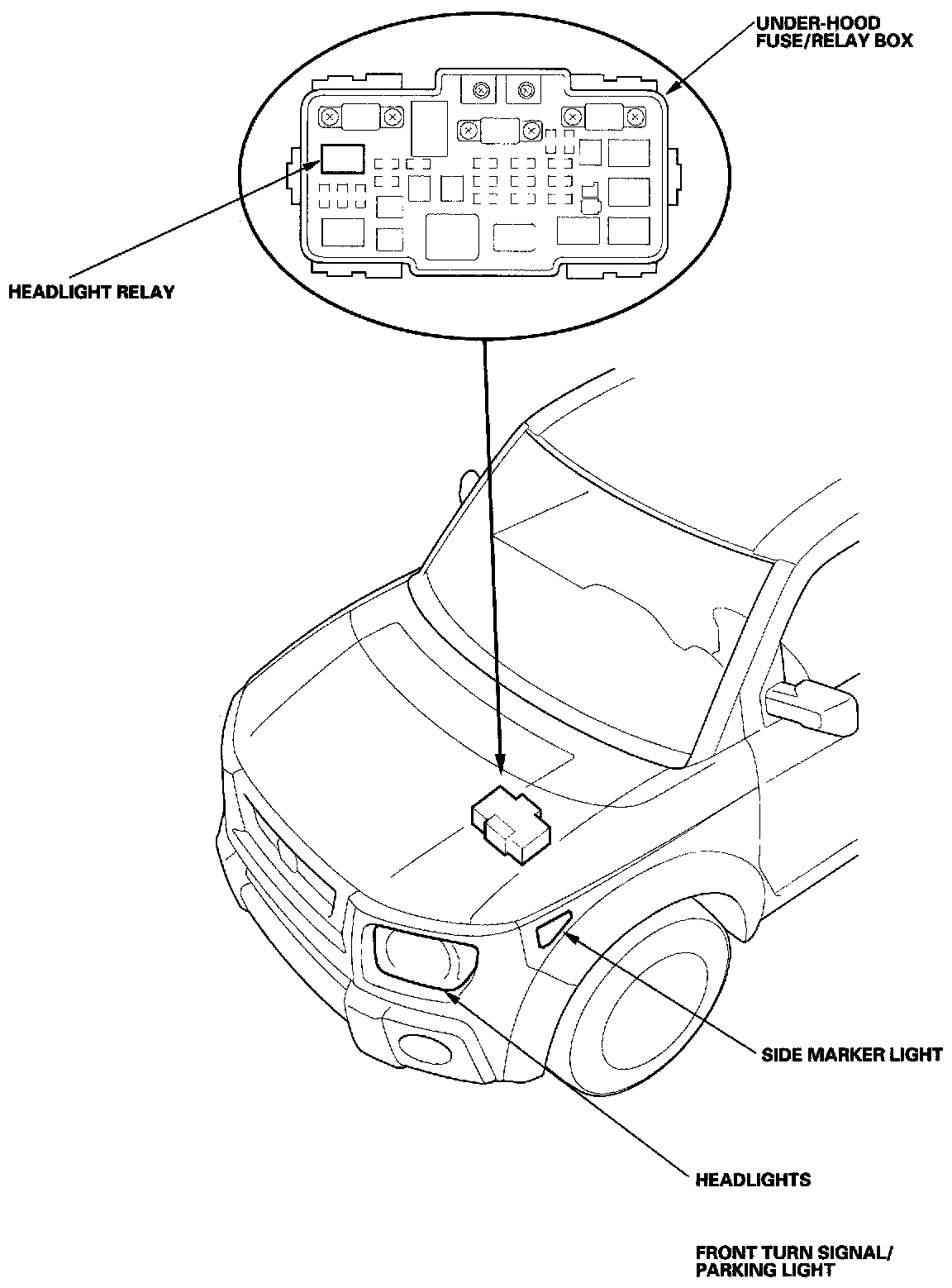 UNDER-HOOD FUSE/RELAY BOX

HEADLIGHT RELAY

SIDE MARKER LIGHT

HEADLIGHTS

FRONT TURN SIGNAL/ PARKING LIGHT