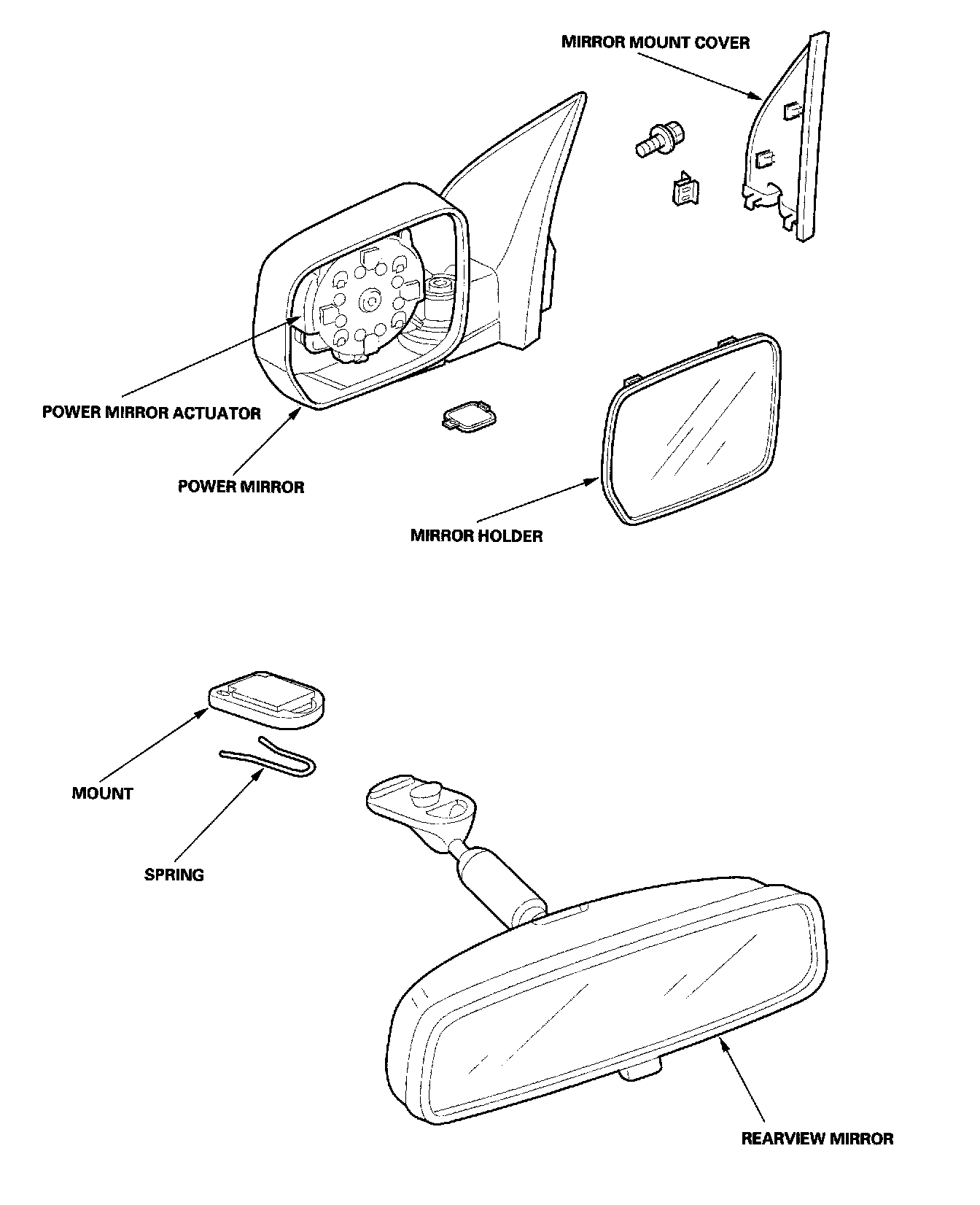 MIRROR MOUNT COVER

POWER MIRROR ACTUATOR

POWER MIRROR

MIRROR HOLDER

MOUNT

SPRING

REARVIEW MIRROR