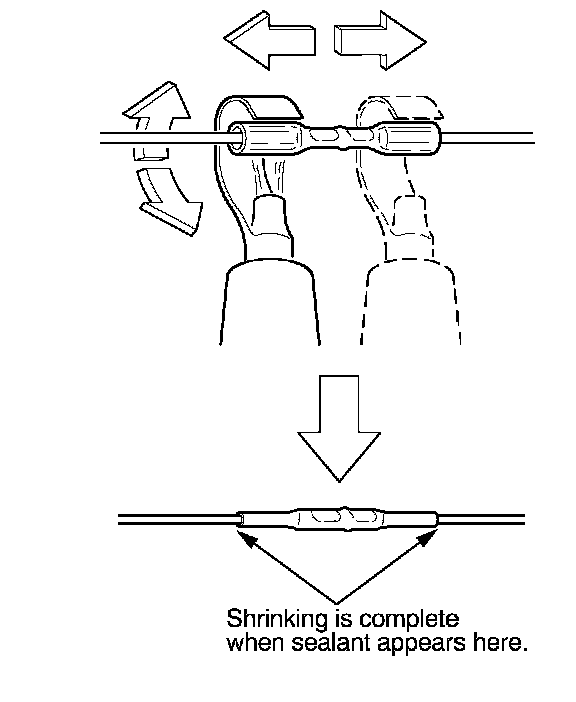 Shrinking is complete when sealant appears here.