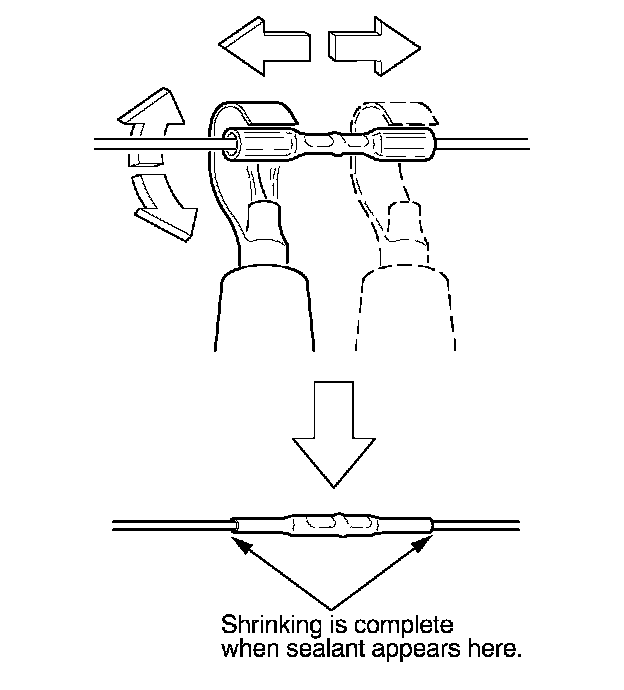 Shrinking is complete
when sealant appears here.