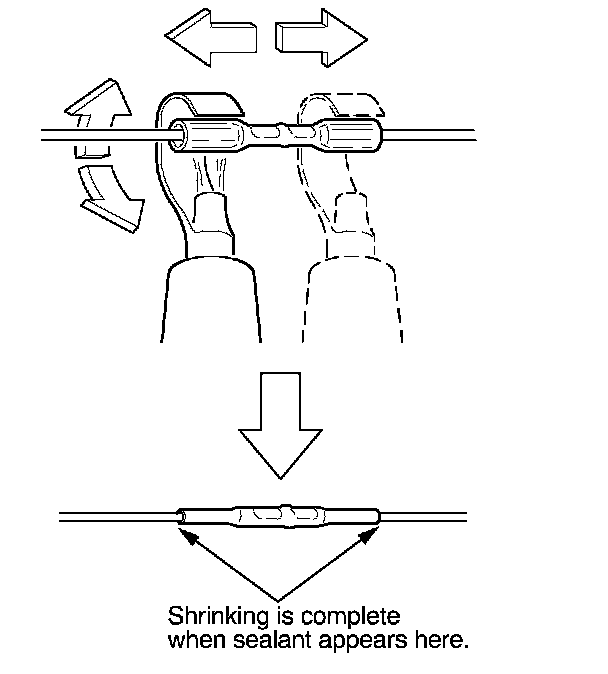 Shrinking is complete when sealant appears here.