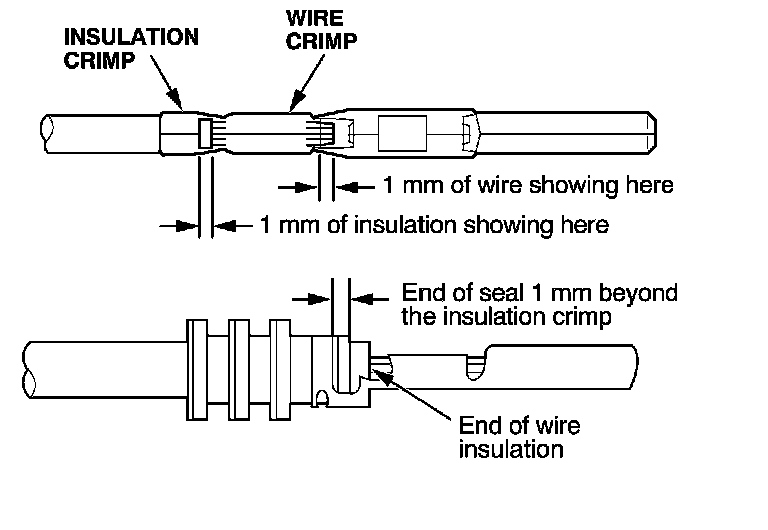 INSULATION CRIMP

WIRE CRIMP

1 mm of wire showing here

1 mm of insulation showing here

End of seal 1 mm beyond the insulation crimp

End of wire insulation